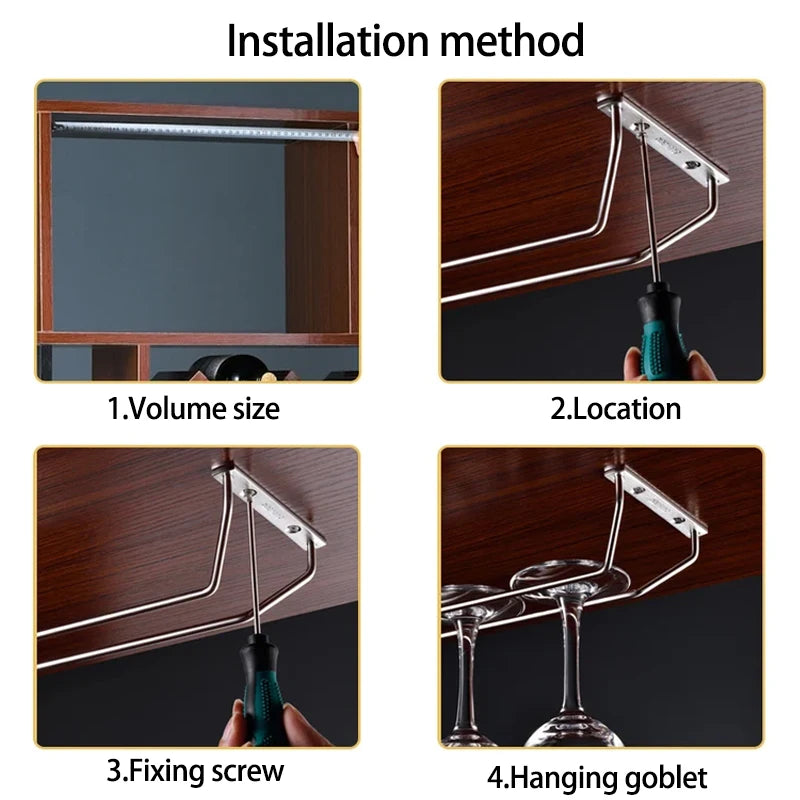 Installation method

1.Volume size

2.Location

3.Fixing screw

4.Hanging goblet